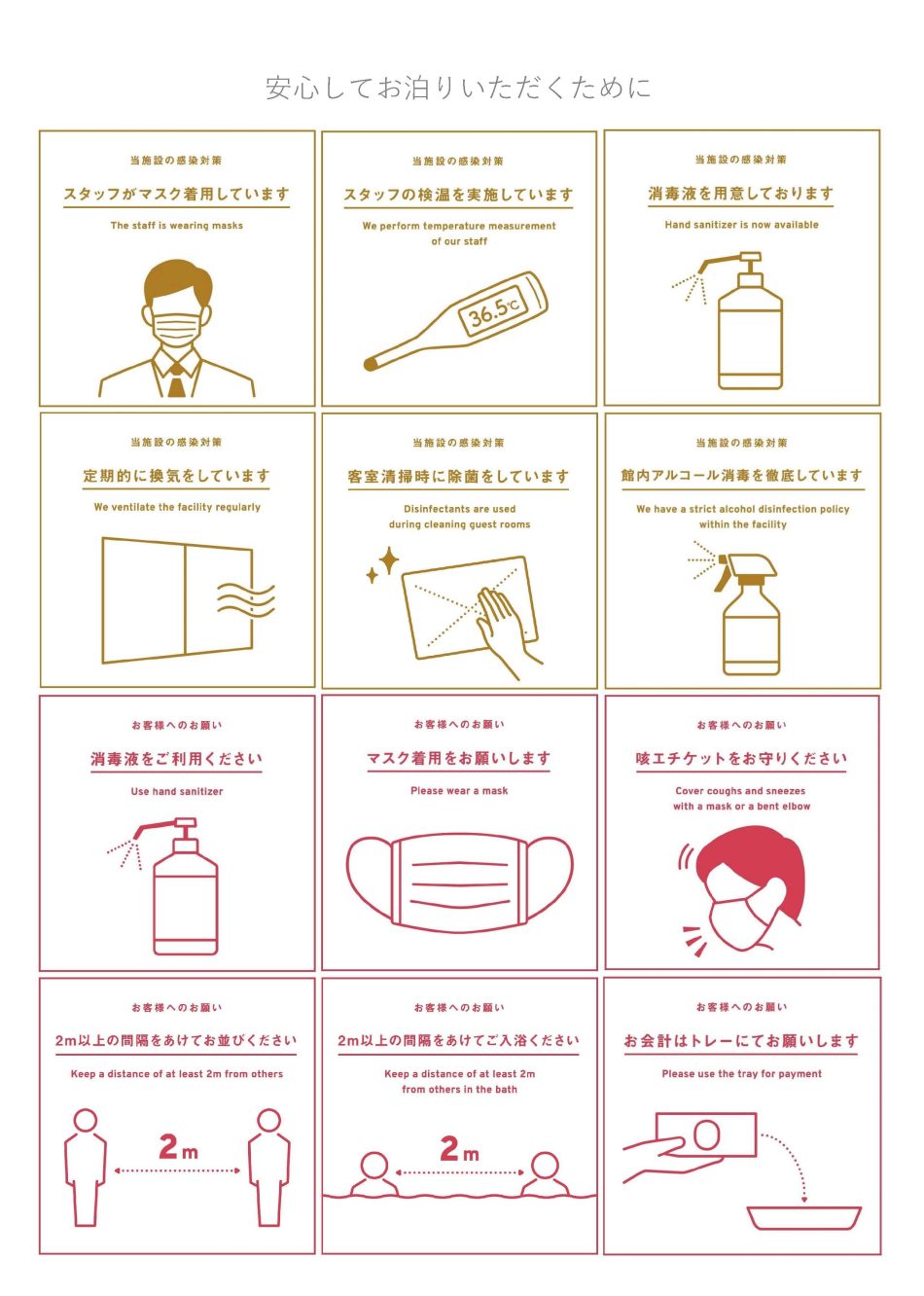 安心してお泊りいただくために

当施設の感染対策

スタッフがマスク着用しています

The staff is wearing masks

当施設の感染対策

スタッフの検温を実施しています

We perform temperature measurement of our staff

36.5℃

当施設の感染対策

消毒液を用意しております

Hand sanitizer is now available

当施設の感染対策

定期的に換気をしています

We ventilate the facility regularly

当施設の感染対策

客室清掃時に除菌をしています

Disinfectants are used during cleaning guest rooms

当施設の感染対策

館内アルコール消毒を徹底しています

We have a strict alcohol disinfection policy within the facility

お客様へのお願い

消毒液をご利用ください

Use hand sanitizer

お客様へのお願い

マスク着用をお願いします

Please wear a mask

お客様へのお願い

咳エチケットをお守りください

Cover coughs and sneezes with a mask or a bent elbow

お客様へのお願い

2m以上の間隔をあけてお並びください

Keep a distance of at least 2m from others

2m

お客様へのお願い

2m以上の間隔をあけてご入浴ください

Keep a distance of at least 2m from others in the bath

2m

お客様へのお願い

お会計はトレーにてお願いします

Please use the tray for payment